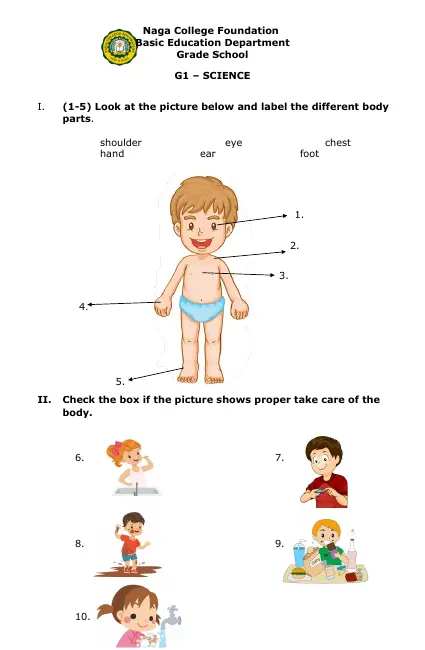 Naga College Foundation
Basic Education Department
Grade School

G1 – SCIENCE

I. (1-5) Look at the picture below and label the different body parts.

shoulder eye chest
hand ear foot

1.
2.
3.
4.
5.

II. Check the box if the picture shows proper take care of the body.

6.
7.
8.
9.
10.