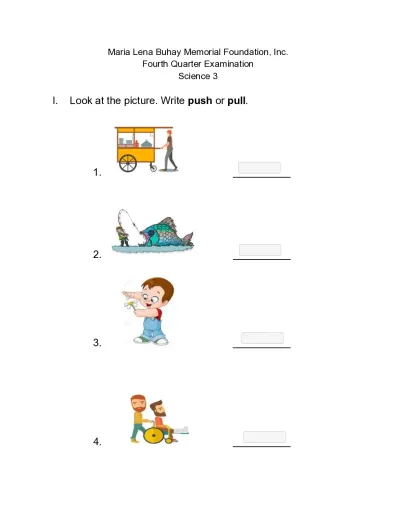 Maria Lena Buhay Memorial Foundation, Inc.
Fourth Quarter Examination
Science 3

I. Look at the picture. Write **push** or **pull**.

1. ___________

2. ___________

3. ___________

4. ___________